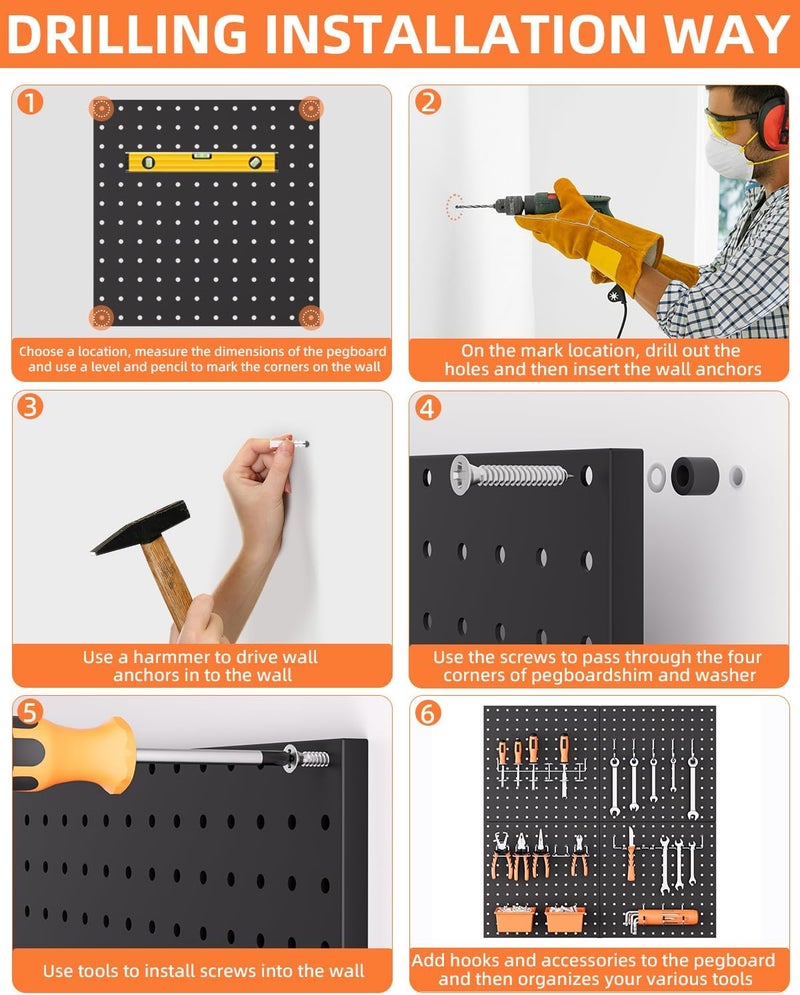 DRILLING INSTALLATION WAY

1
Choose a location, measure the dimensions of the pegboard and use a level and pencil to mark the corners on the wall

2
On the mark location, drill out the holes and then insert the wall anchors

3
Use a harmmer to drive wall anchors in to the wall

4
Use the screws to pass through the four corners of pegboardshim and washer

5
Use tools to install screws into the wall

6
Add hooks and accessories to the pegboard and then organizes your various tools